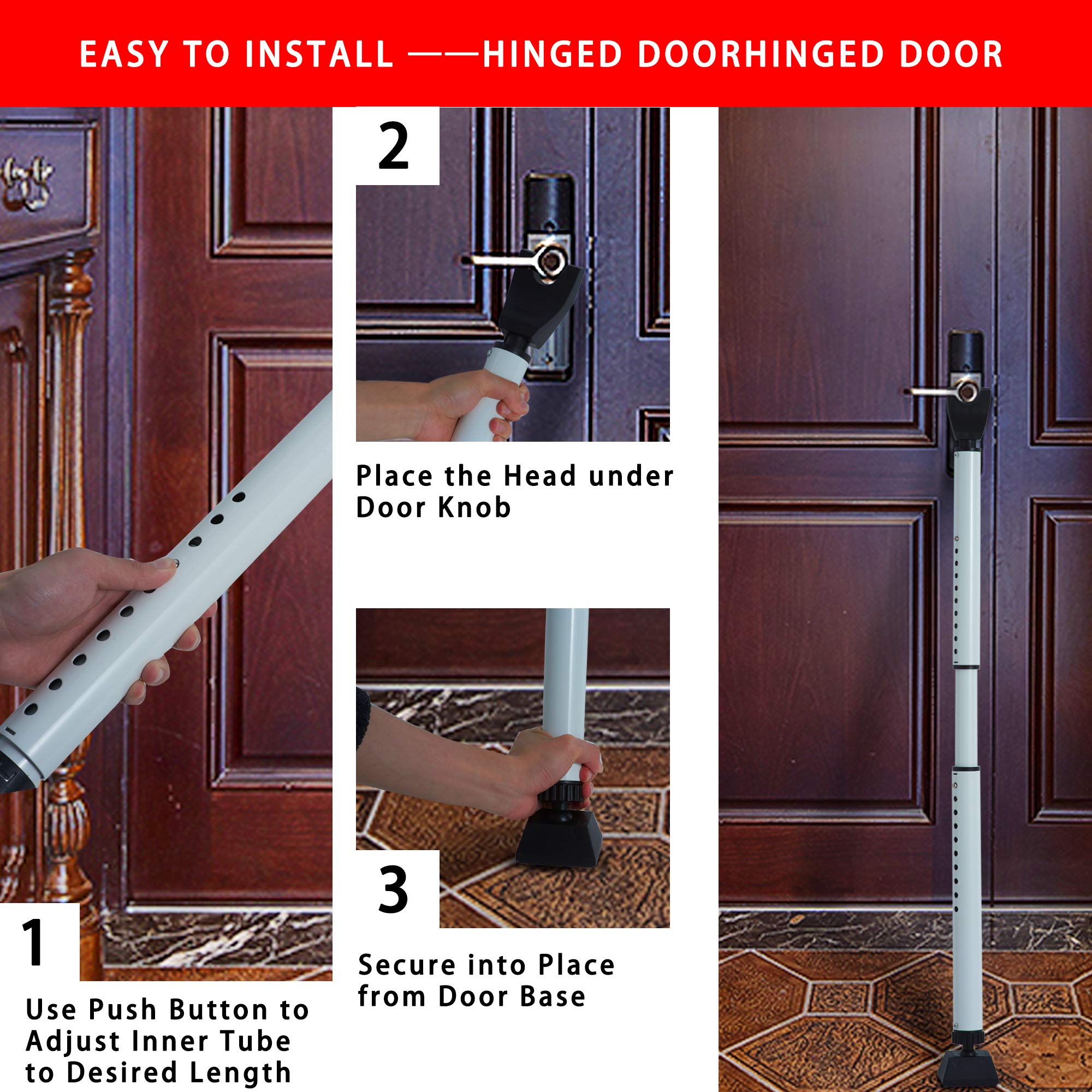 EASY TO INSTALL ——HINGED DOORHINGED DOOR

1

Use Push Button to Adjust Inner Tube to Desired Length

2

Place the Head under Door Knob

3

Secure into Place from Door Base